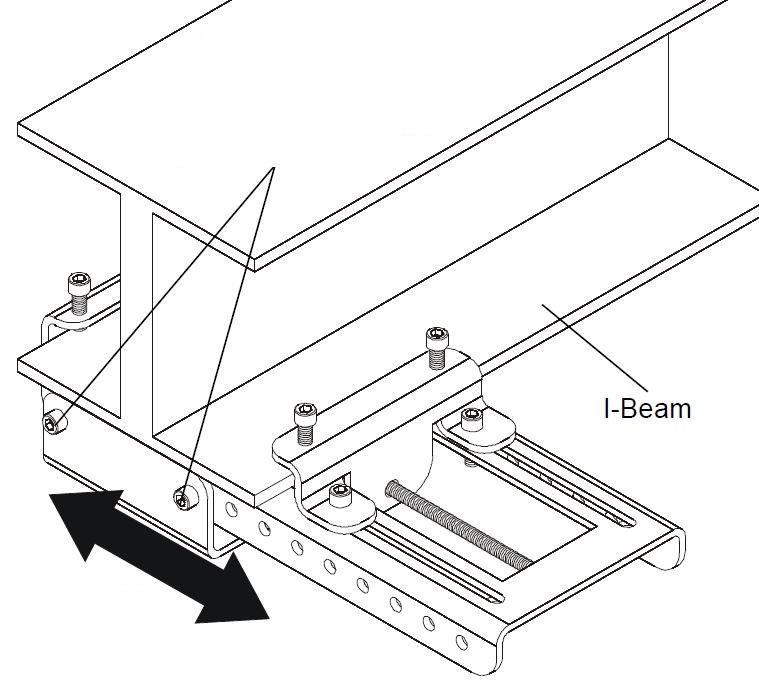 I-Beam